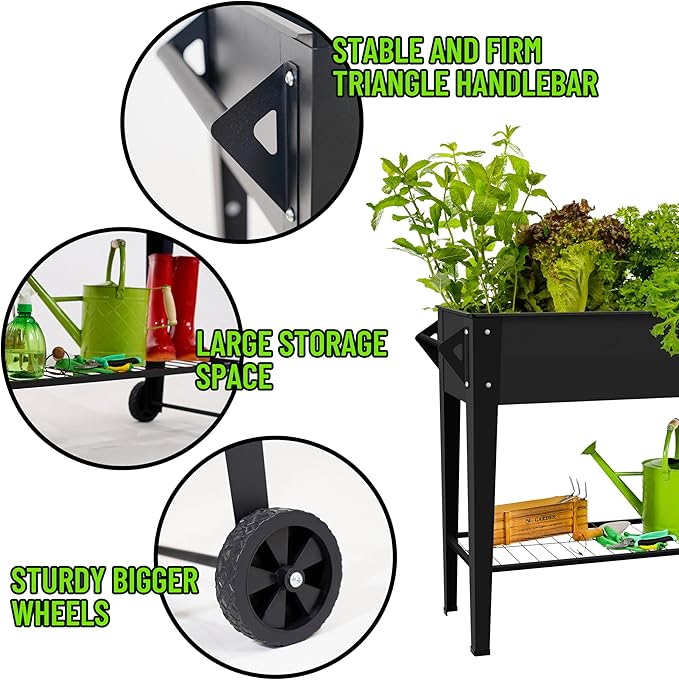 STABLE AND FIRM TRIANGLE HANDLEBAR

LARGE STORAGE SPACE

STURDY BIGGER WHEELS

GARDEN