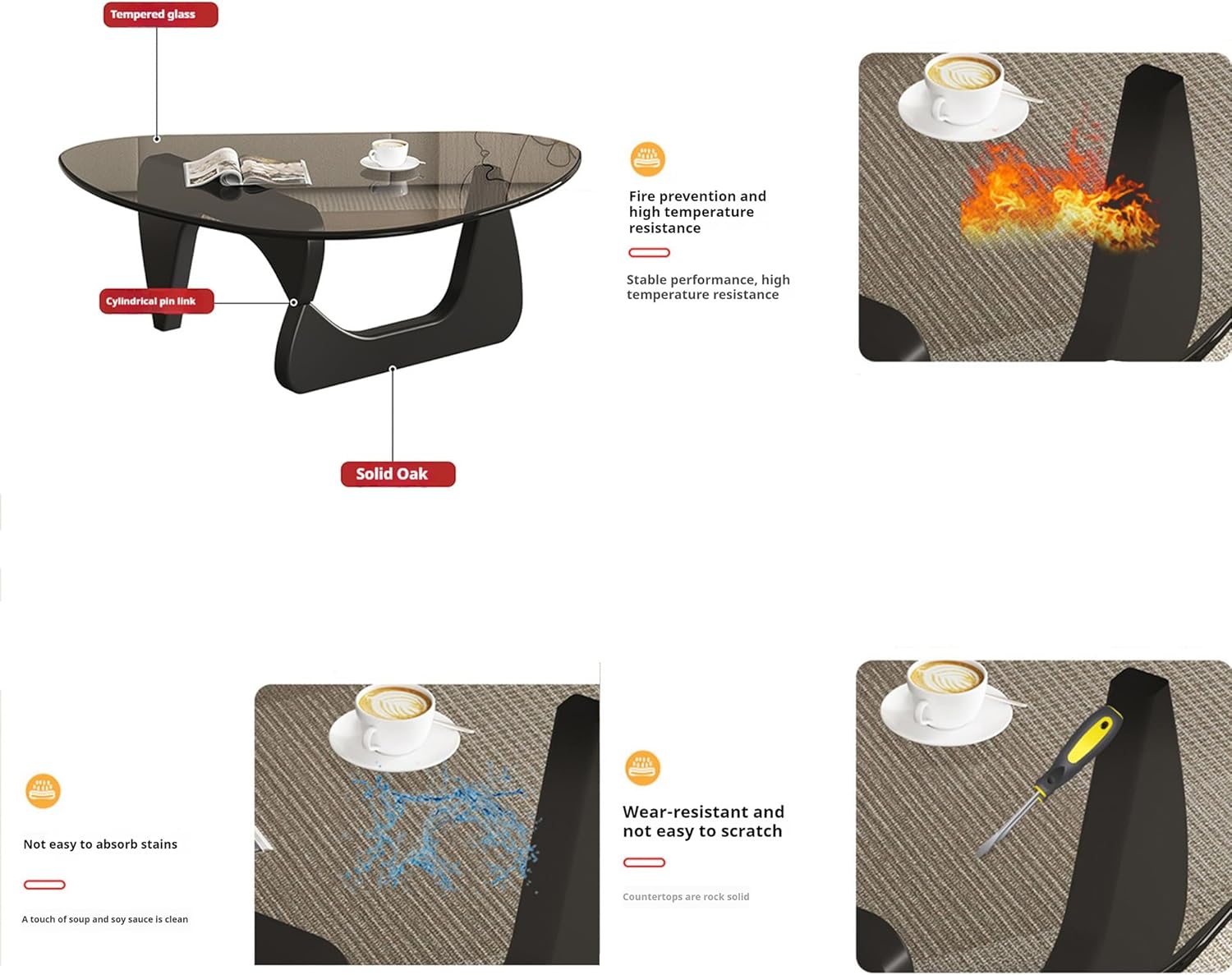 Tempered glass

Cylindrical pin link

Solid Oak

Fire prevention and high temperature resistance

Stable performance, high temperature resistance

Not easy to absorb stains

A touch of soup and soy sauce is clean

Wear-resistant and not easy to scratch

Countertops are rock solid